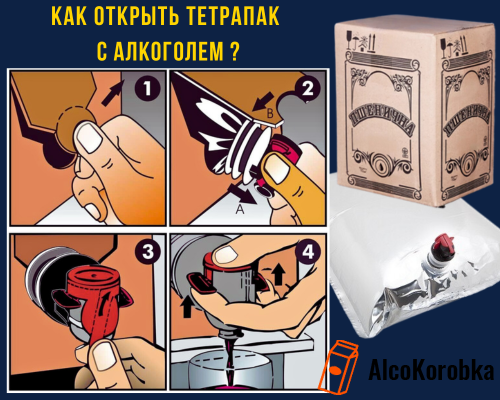 КАК ОТКРЫТЬ ТЕТРАПАК С АЛКОГОЛЕМ ?

1

2

B

A

3

4

ПШЕНИЧНА

ПШЕНИЧНА

AlcoKorobka